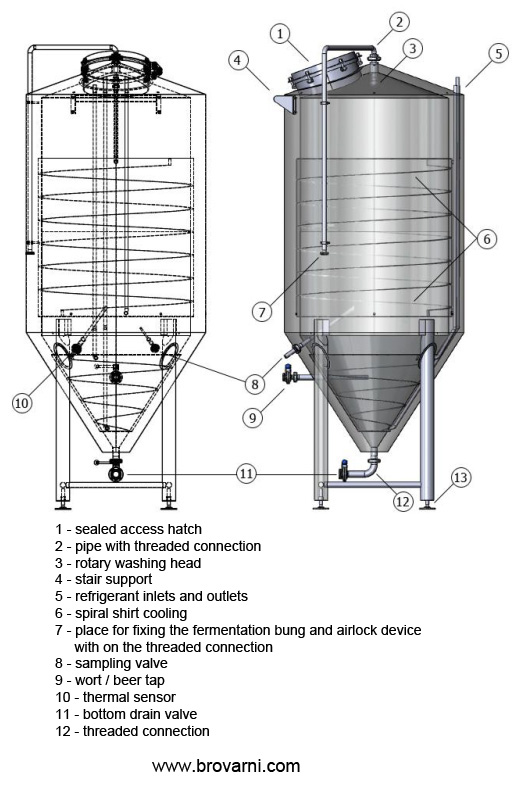 1
2
3
4
5
6
7
8
9
10
11
12
13

1 - sealed access hatch
2 - pipe with threaded connection
3 - rotary washing head
4 - stair support
5 - refrigerant inlets and outlets
6 - spiral shirt cooling
7 - place for fixing the fermentation bung and airlock device with on the threaded connection
8 - sampling valve
9 - wort / beer tap
10 - thermal sensor
11 - bottom drain valve
12 - threaded connection

www.brovarni.com