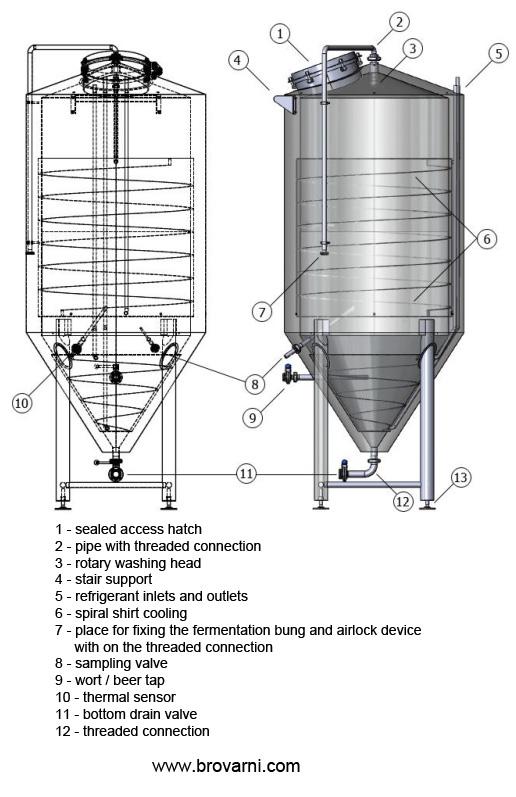 1
2
3
4
5
6
7
8
9
10
11
12
13

1 - sealed access hatch
2 - pipe with threaded connection
3 - rotary washing head
4 - stair support
5 - refrigerant inlets and outlets
6 - spiral shirt cooling
7 - place for fixing the fermentation bung and airlock device with on the threaded connection
8 - sampling valve
9 - wort / beer tap
10 - thermal sensor
11 - bottom drain valve
12 - threaded connection

www.brovarni.com